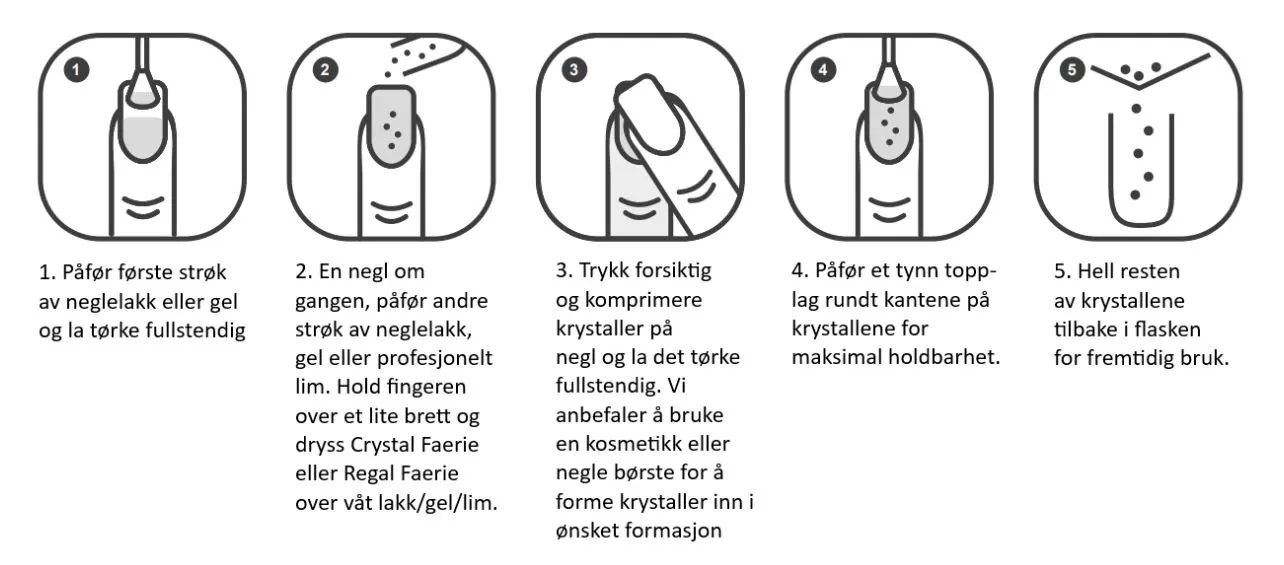 1

2

3

4

5

1. Påfør første strøk av neglelakk eller gel og la tørke fullstendig

2. En negl om gangen, påfør andre strøk av neglelakk, gel eller profesjonelt lim. Hold fingeren over et lite brett og dryss Crystal Faerie eller Regal Faerie over våt lakk/gel/lim.

3. Trykk forsiktig og komprimere krystaller på negl og la det tørke fullstendig. Vi anbefaler å bruke en kosmetikk eller negle børste for å forme krystaller inn i ønsket formasjon

4. Påfør et tynn topplag rundt kantene på krystallene for maksimal holdbarhet.

5. Hell resten av krystallene tilbake i flasken for fremtidig bruk.